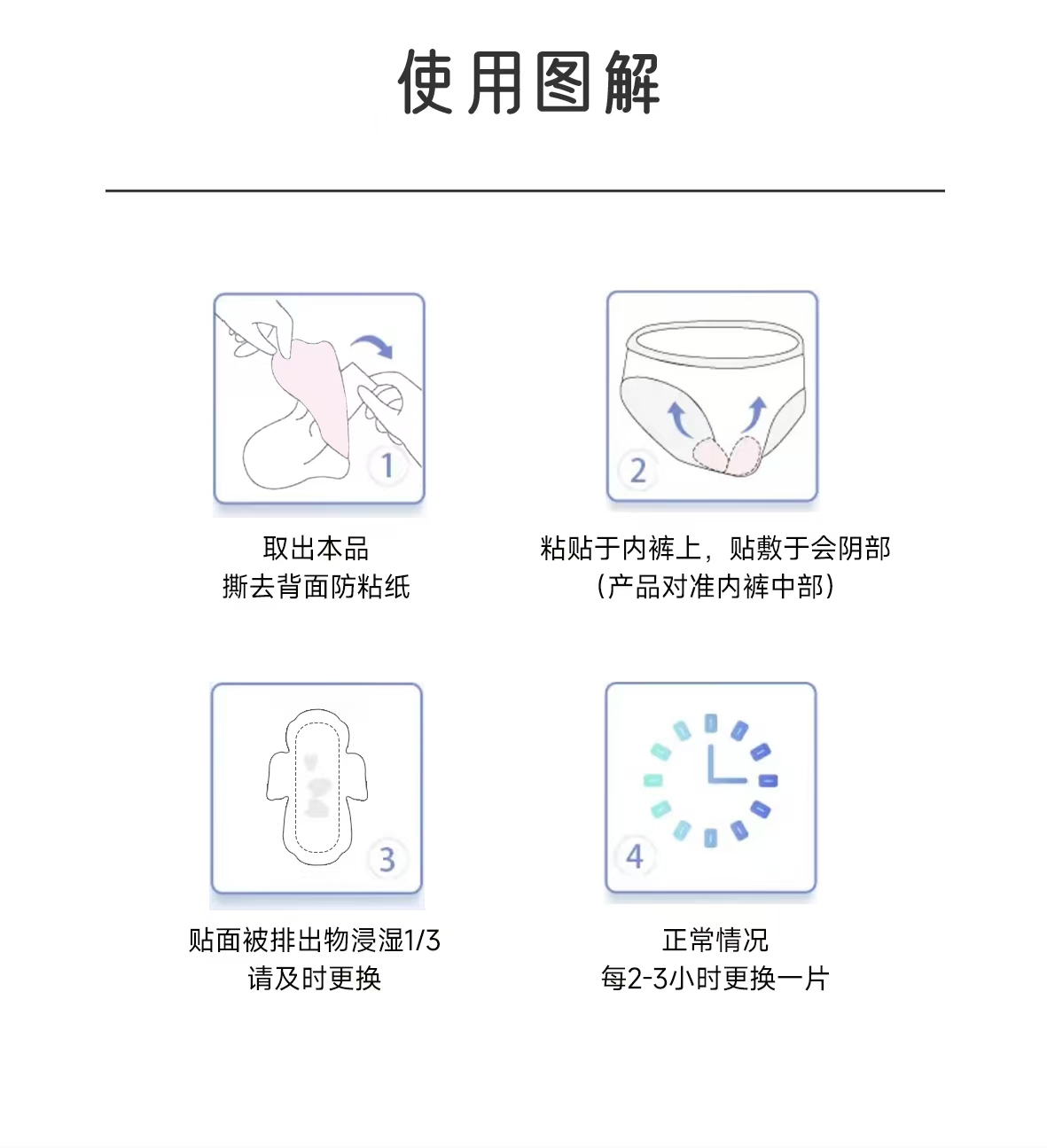 使用图解

1

取出本品
撕去背面防粘纸

2

粘贴于内裤上，贴敷于会阴部
（产品对准内裤中部）

3

贴面被排出物浸湿1/3
请及时更换

4

正常情况
每2-3小时更换一片